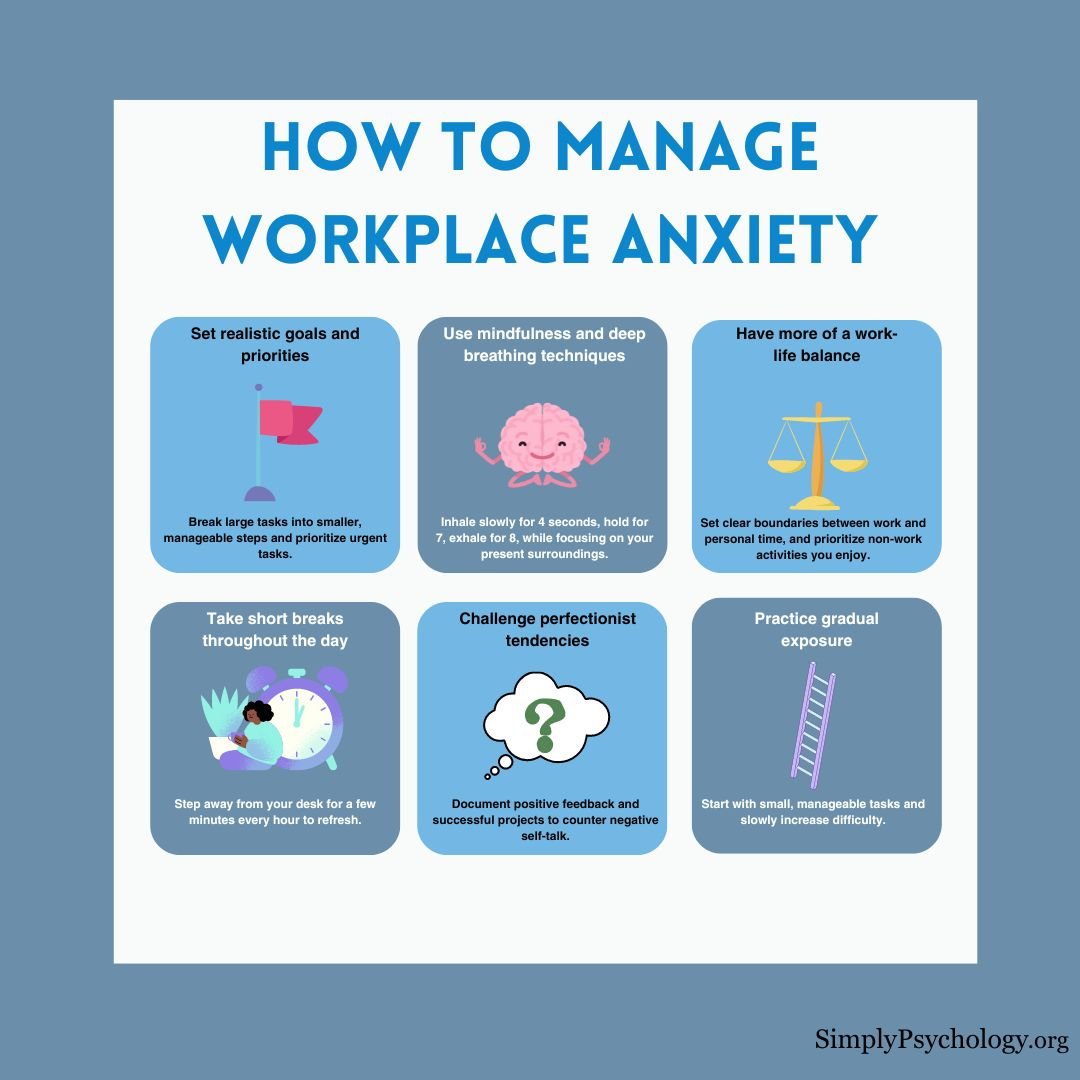 HOW TO MANAGE WORKPLACE ANXIETY

Set realistic goals and priorities

Break large tasks into smaller, manageable steps and prioritize urgent tasks.

Use mindfulness and deep breathing techniques

Inhale slowly for 4 seconds, hold for 7, exhale for 8, while focusing on your present surroundings.

Have more of a work-life balance

Set clear boundaries between work and personal time, and prioritize non-work activities you enjoy.

Take short breaks throughout the day

Step away from your desk for a few minutes every hour to refresh.

Challenge perfectionist tendencies

?

Document positive feedback and successful projects to counter negative self-talk.

Practice gradual exposure

Start with small, manageable tasks and slowly increase difficulty.

SimplyPsychology.org